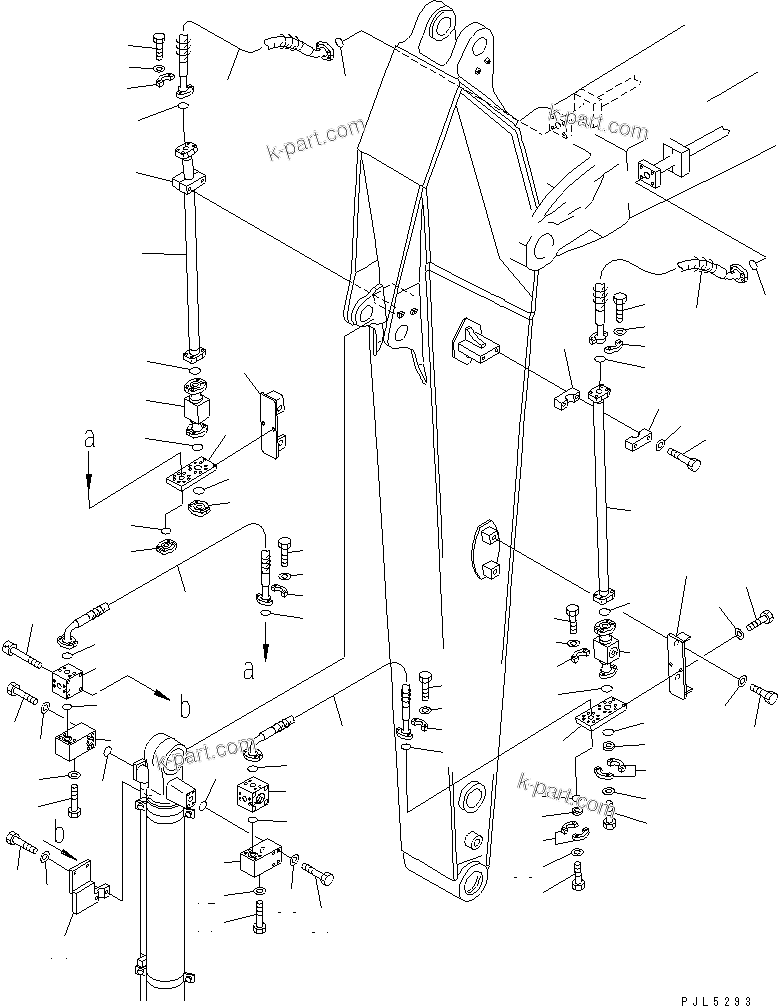 k-part.com
k-part.com
a
a
b
b
k-part.com
k-part.com
PJL5293