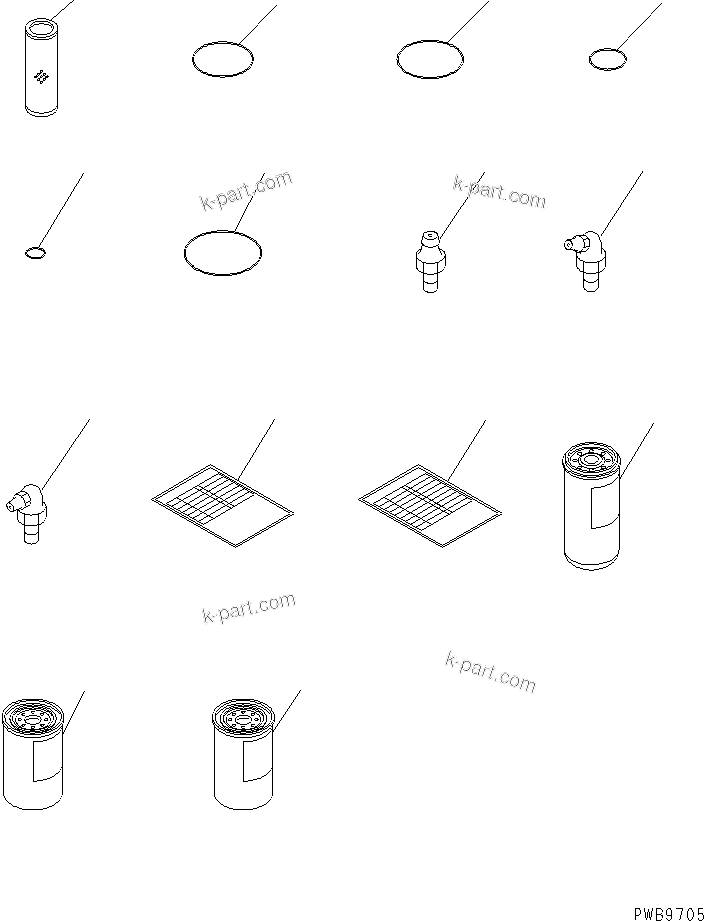 k-part.com

k-part.com

k-part.com

k-part.com

PWB9705