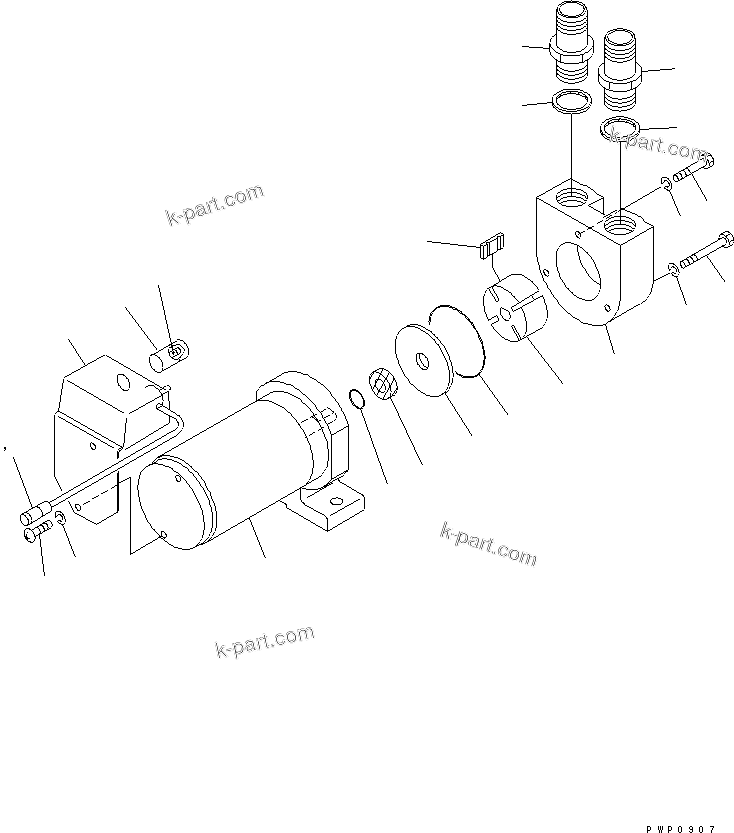 k-part.com
k-part.com
k-part.com
k-part.com
PWP0907