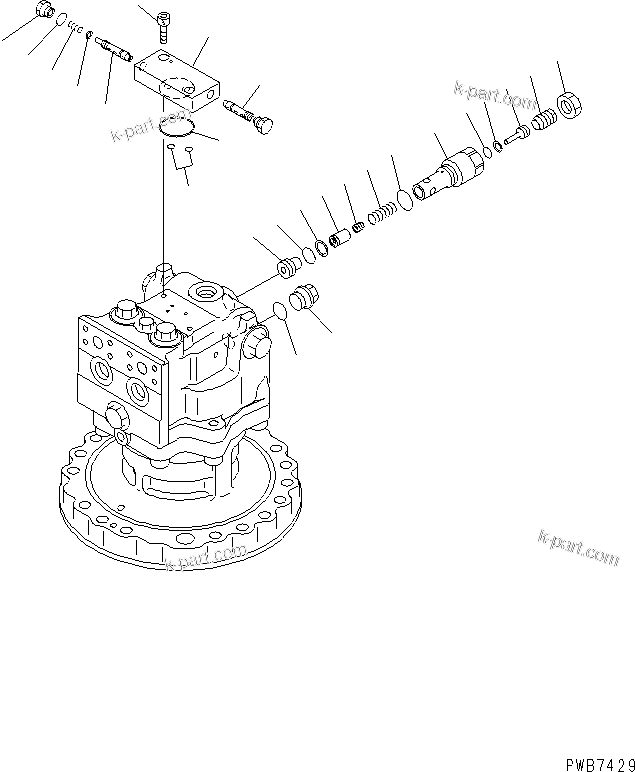 k-part.com

k-part.com

k-part.com

k-part.com

PWB7429