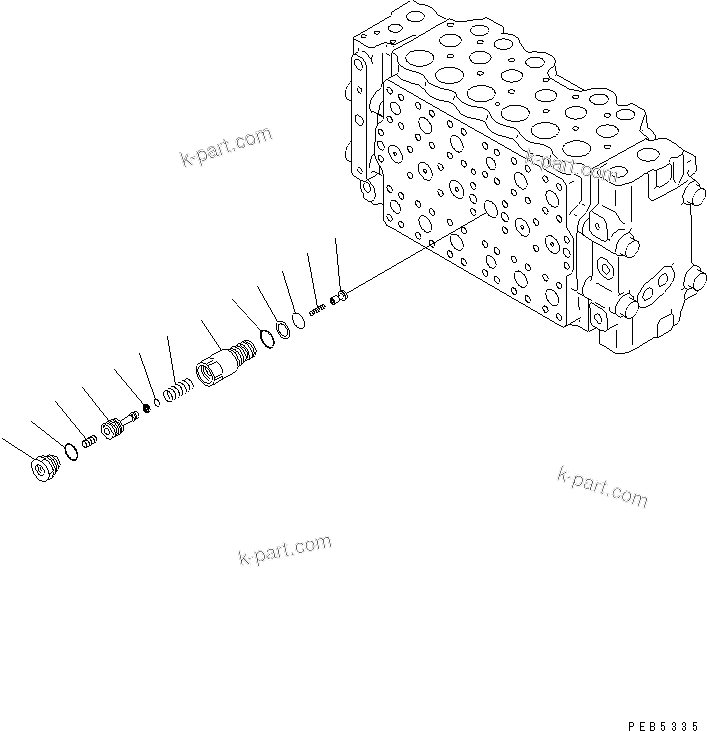 k-part.com

k-part.com

k-part.com

k-part.com

PEB5335