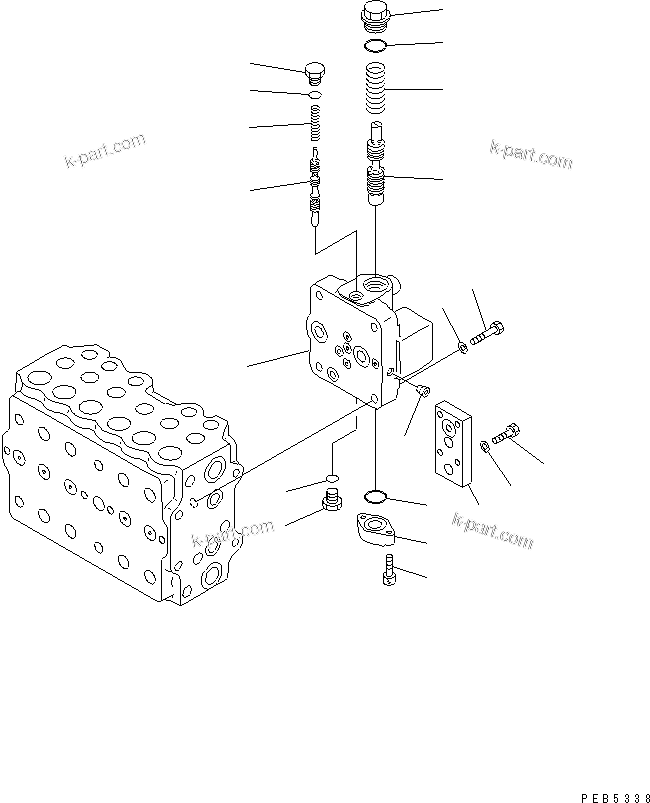 k-part.com
k-part.com
k-part.com
k-part.com
PEB5338