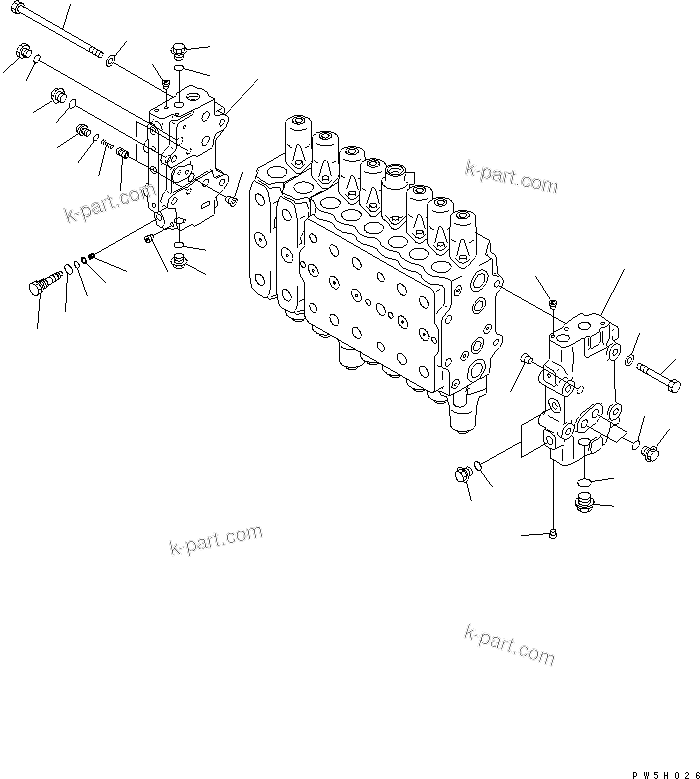 k-part.com

k-part.com

k-part.com

k-part.com

PW5H026