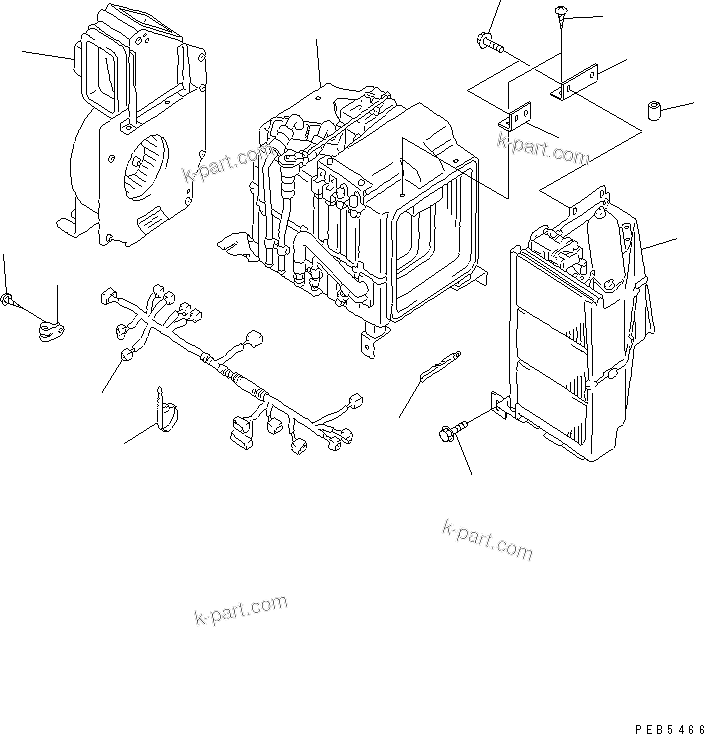 k-part.com

k-part.com

k-part.com

k-part.com

PEB5466