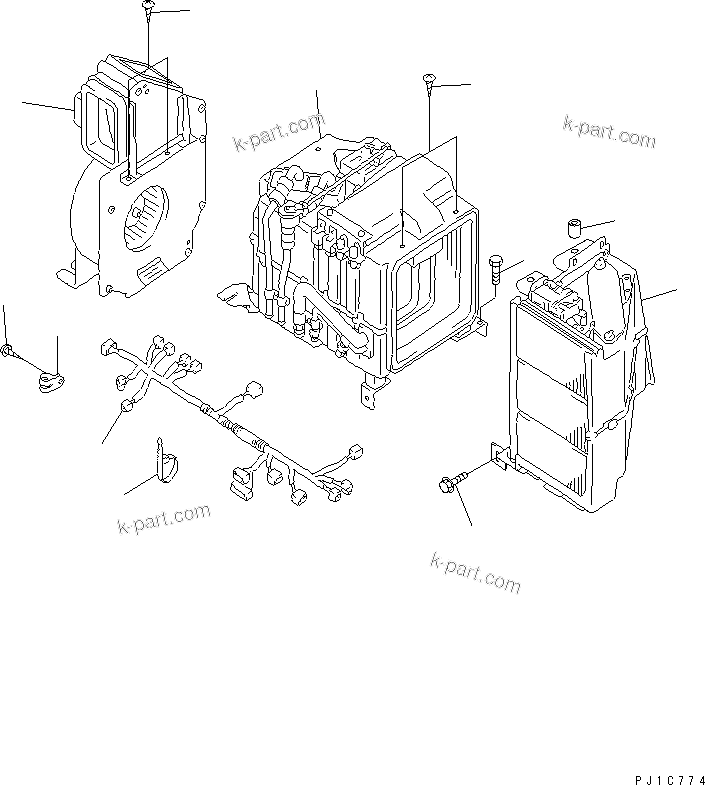 k-part.com
k-part.com
k-part.com
k-part.com
PJ1C774