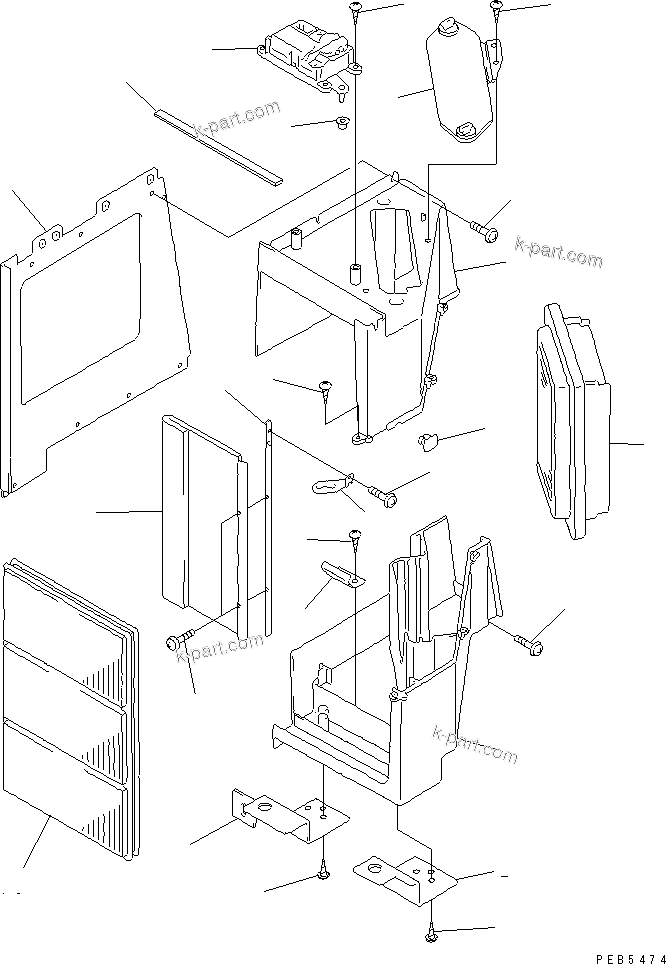 k-part.com
k-part.com
k-part.com
k-part.com
PEB5474