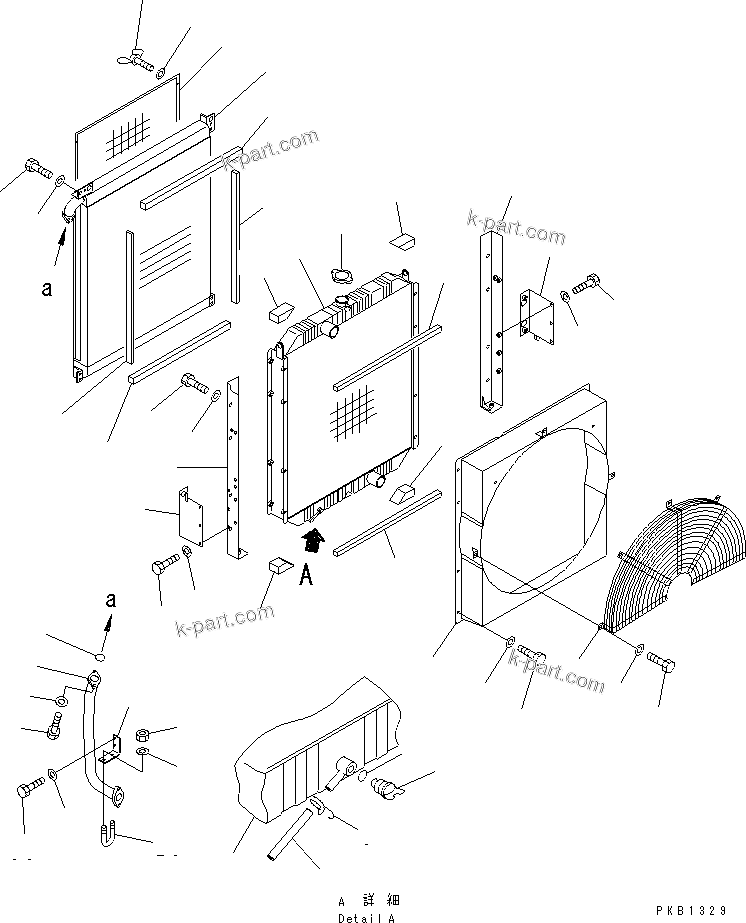 k-part.com

k-part.com

a

A

a

k-part.com

k-part.com

A 詳 細
Detail A

PKB1329