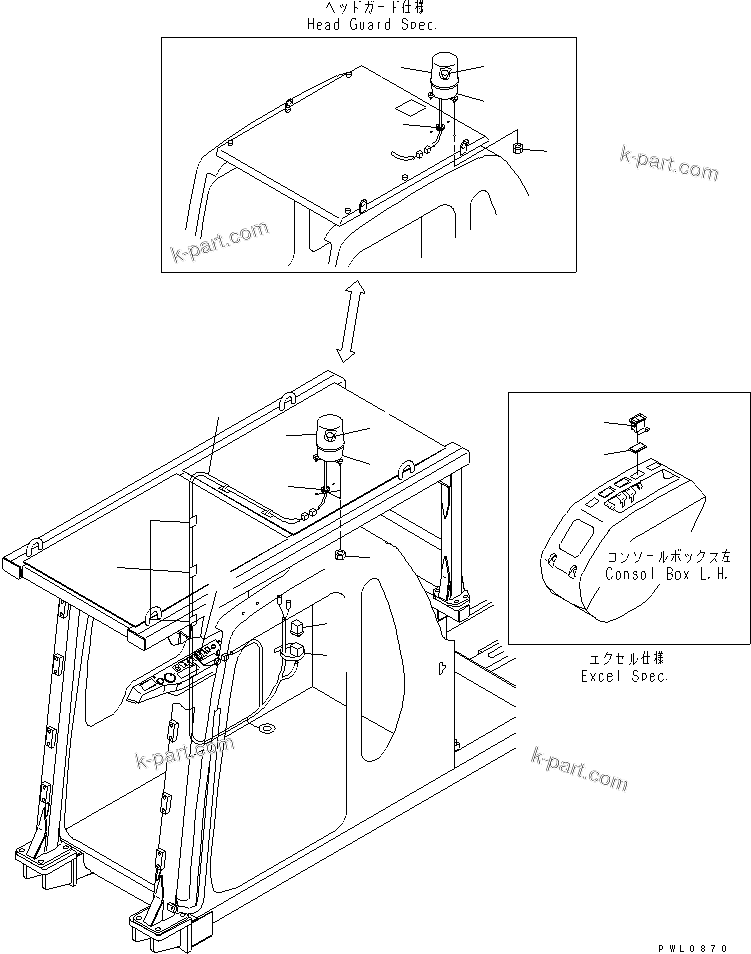 ヘッドガード仕様
Head Guard Spec.

k-part.com

k-part.com

コンソールボックス左
Consol Box L.H.

エクセル仕様
Excel Spec.

k-part.com

k-part.com

PWL0870