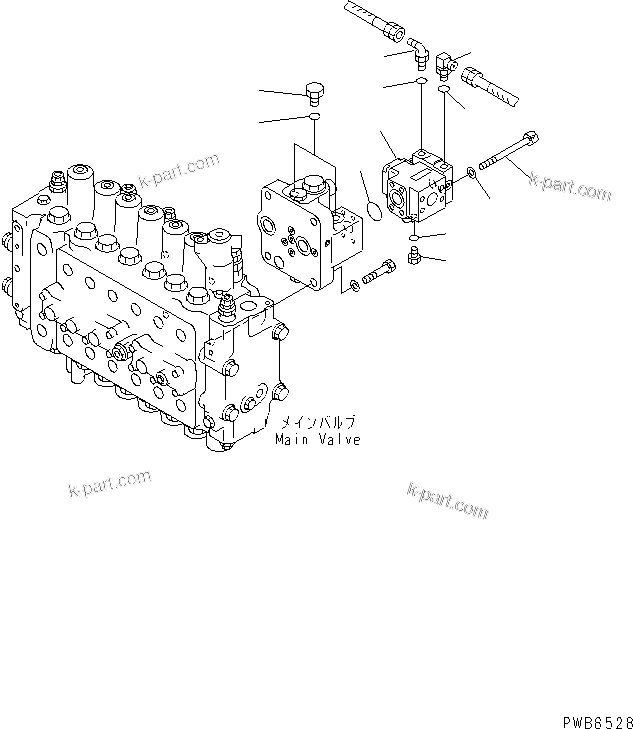 k-part.com

k-part.com

メインバルブ
Main Valve

k-part.com

k-part.com

PWB6528