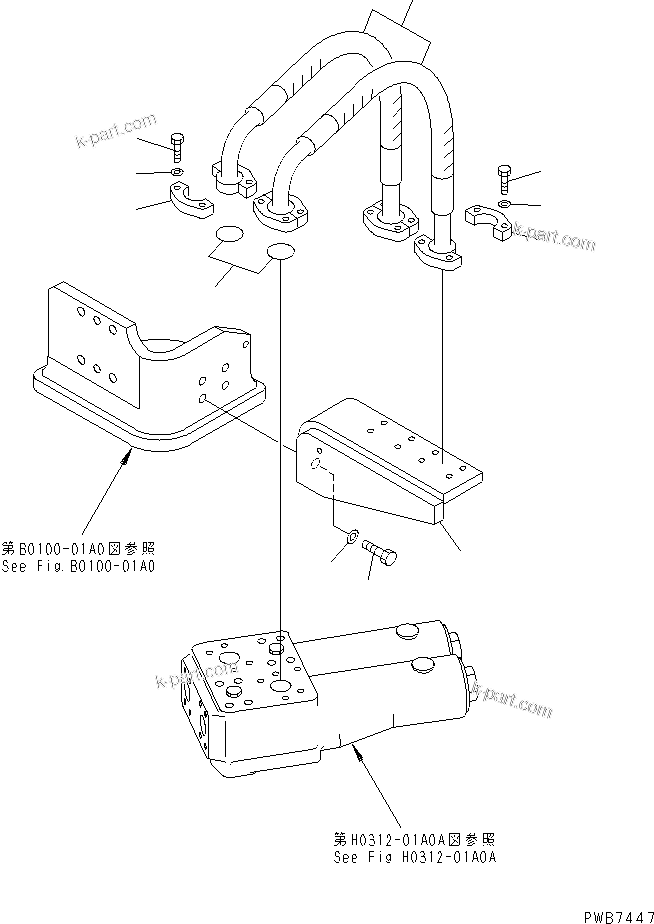 k-part.com

k-part.com

第B0100-01A0図参照
See Fig.B0100-01A0

k-part.com

k-part.com

第H0312-01A0A図参照
See Fig H0312-01A0A

PWB7447