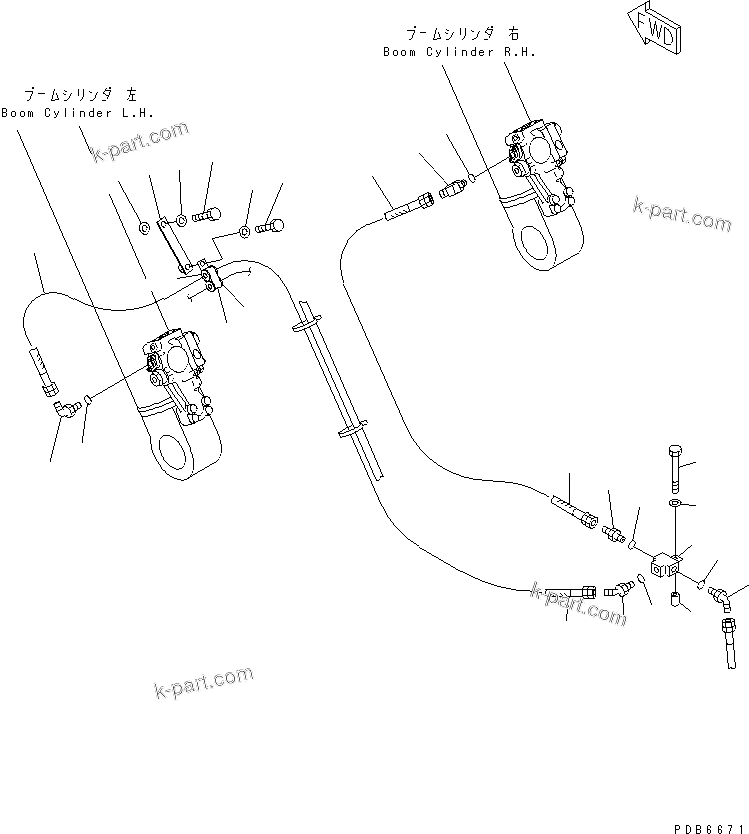 FWD

ブームシリンダ 右
Boom Cylinder R.H.

ブームシリンダ 左
Boom Cylinder L.H.

k-part.com

k-part.com

k-part.com

k-part.com

PDB6671