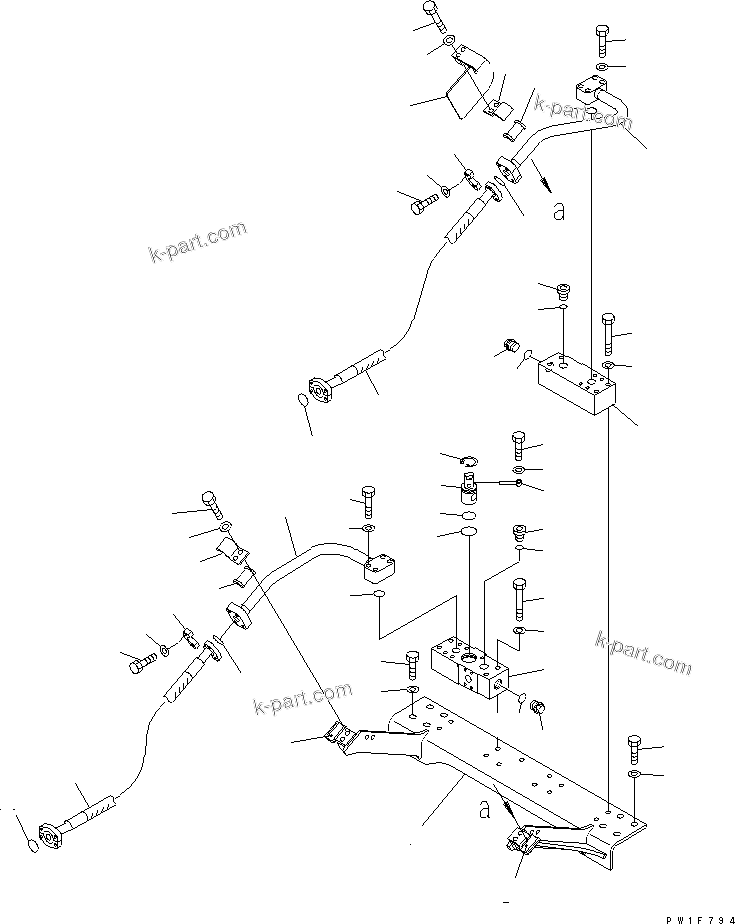 k-part.com

a

k-part.com

k-part.com

k-part.com

a

PW1F794