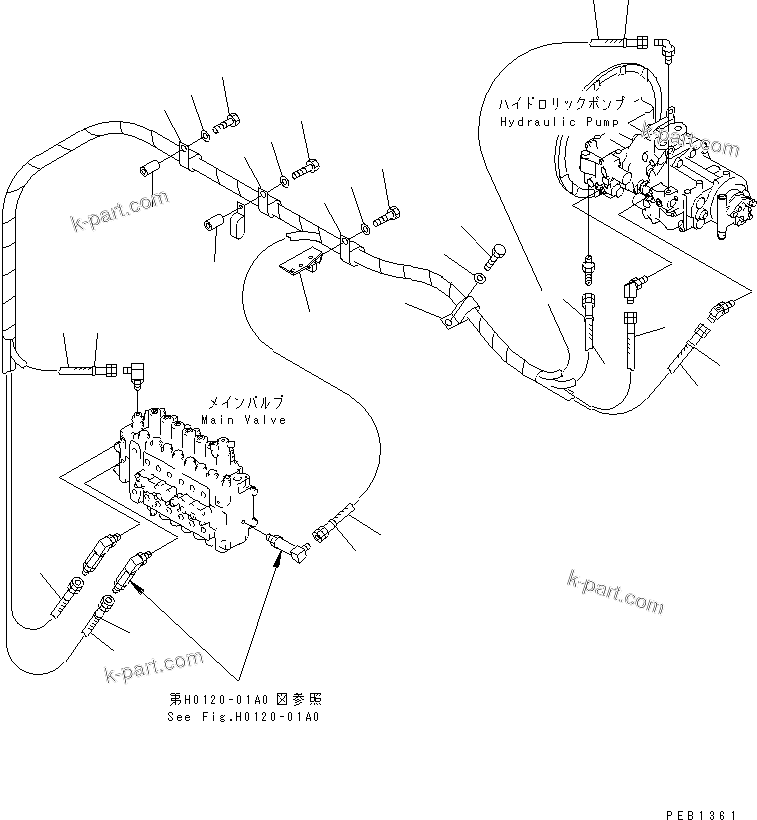 ハイドロリックポンプ
Hydraulic Pump

k-part.com

k-part.com

メインバルブ
Main Valve

k-part.com

k-part.com

第H0120-01A0 図参照
See Fig.H0120-01A0

PEB1361