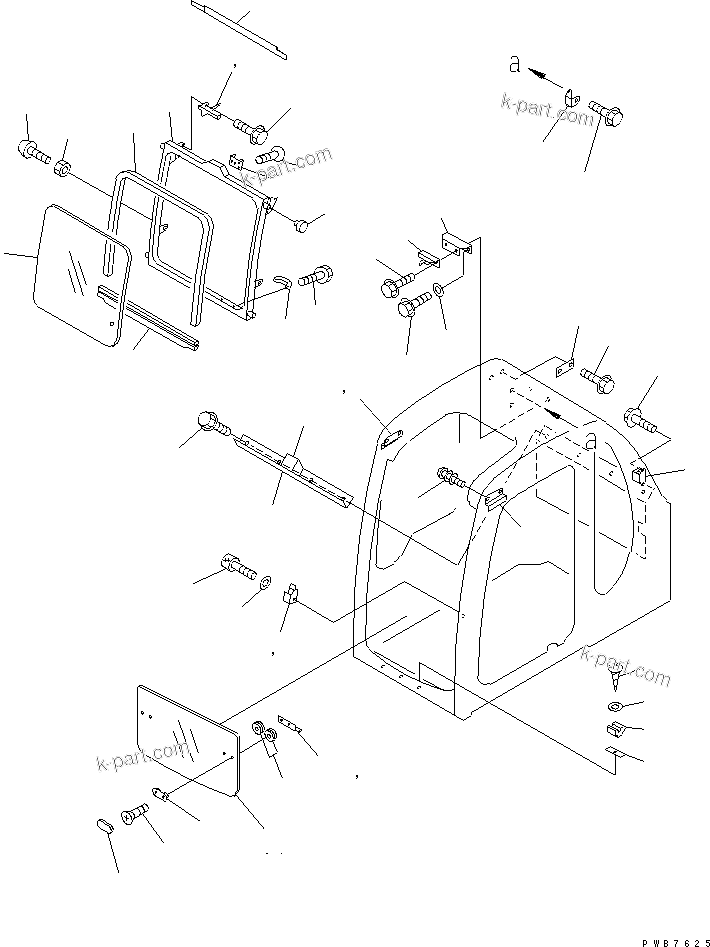 a
k-part.com
k-part.com
k-part.com
k-part.com
PWB7625