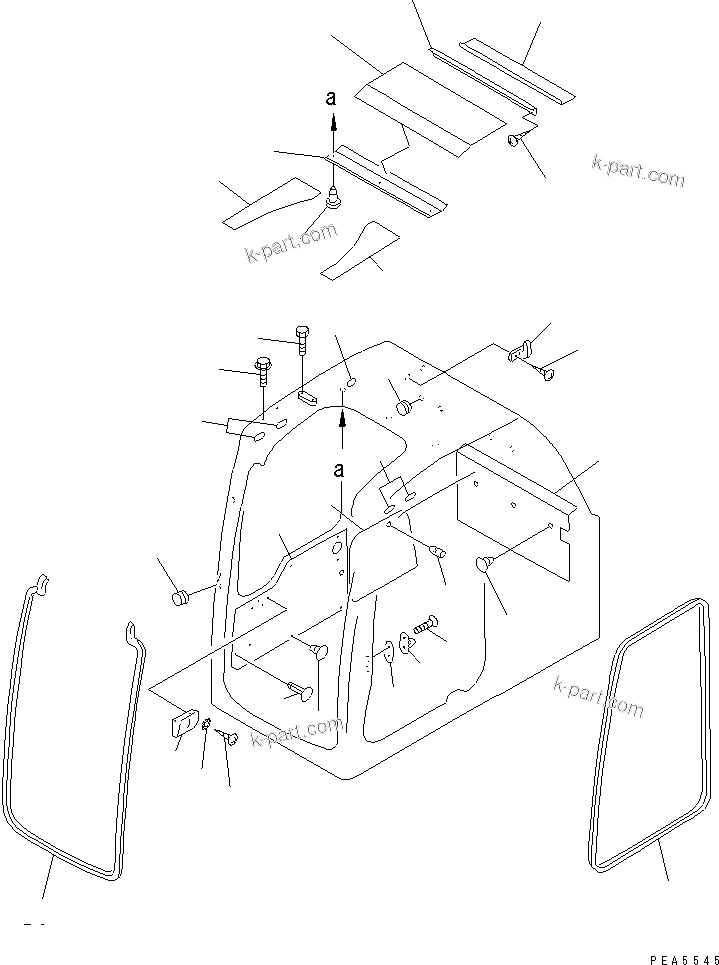 a

k-part.com

k-part.com

a

k-part.com

k-part.com

PEA5545