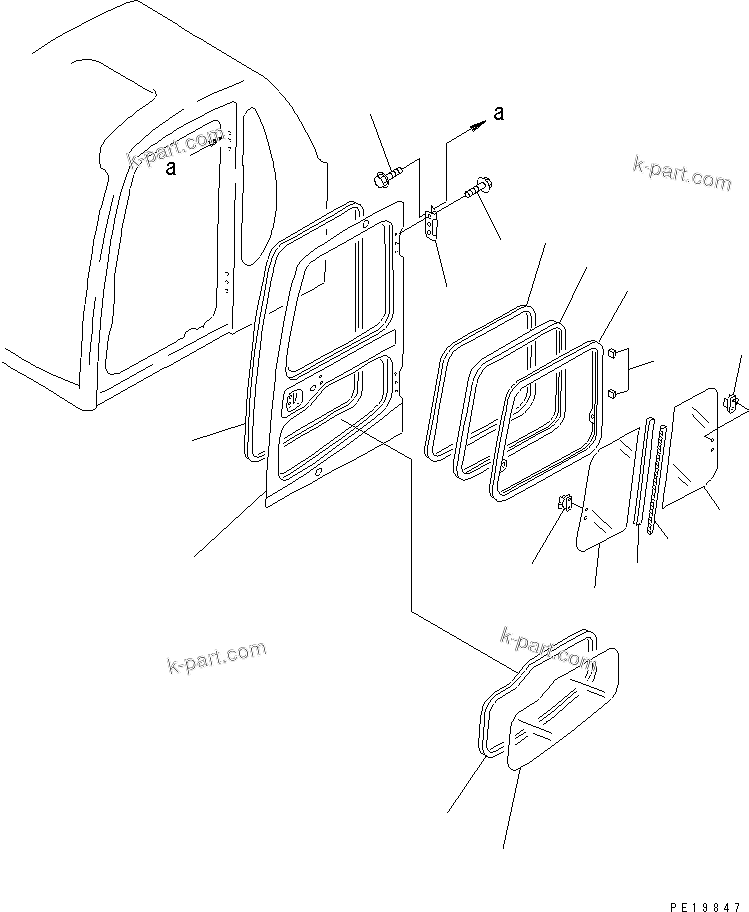 k-part.com
a
a
k-part.com
k-part.com
k-part.com
PE19847