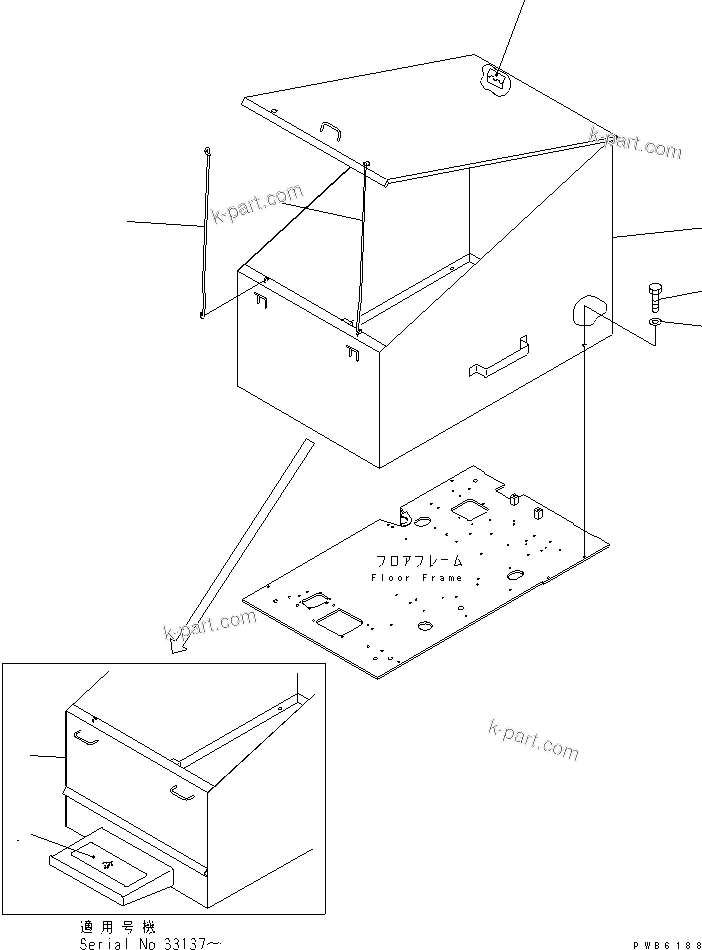 k-part.com

k-part.com

フロアフレーム
Floor Frame

k-part.com

k-part.com

適用号機
Serial No 33137~

PWB6188