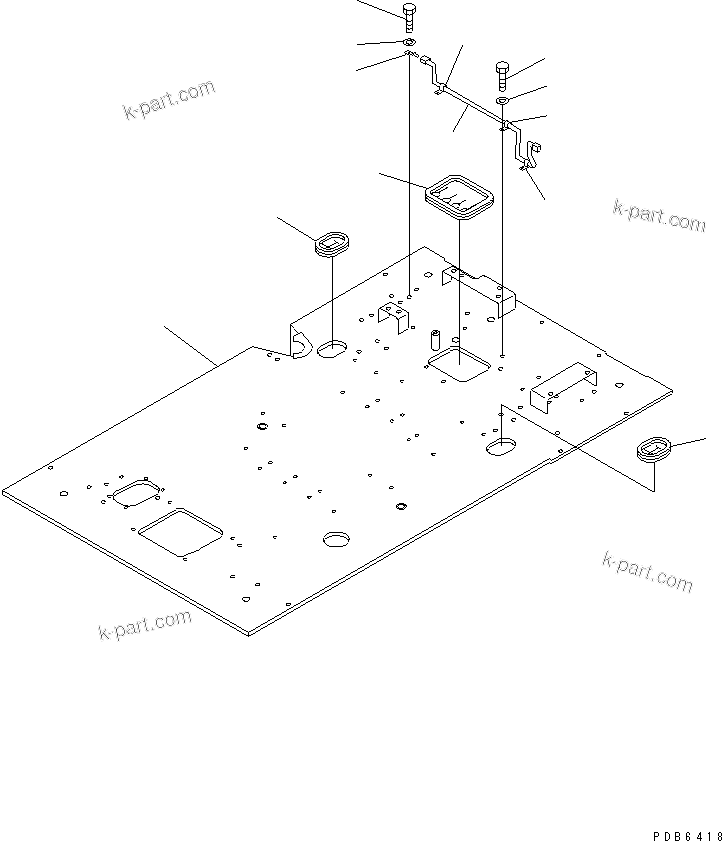 k-part.com

k-part.com

k-part.com

k-part.com

PDB6418