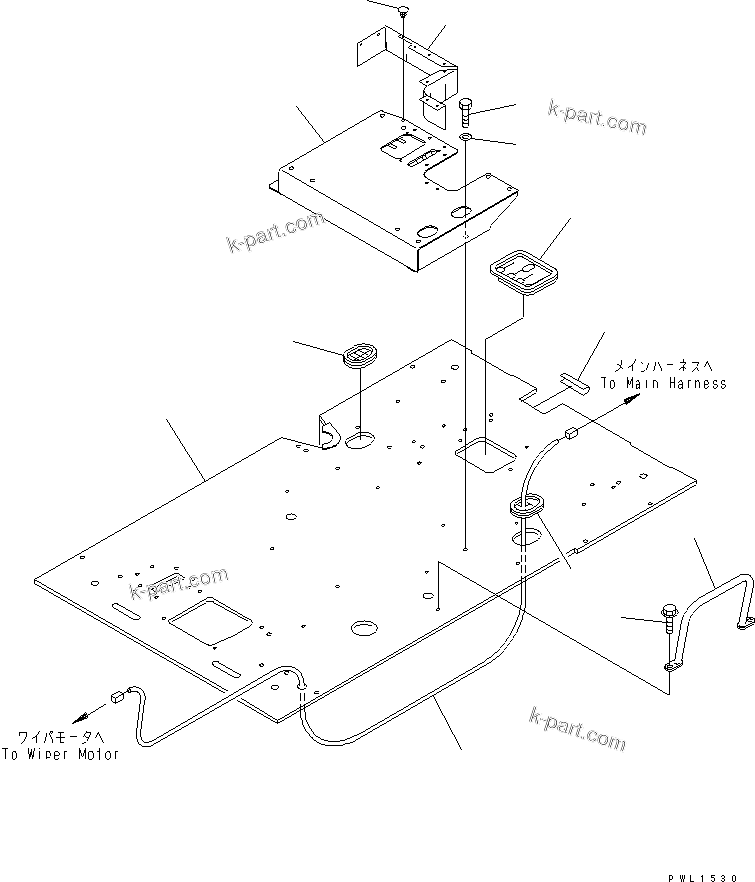 k-part.com

k-part.com

メインハーネスへ
To Main Harness

k-part.com

ワイパモータへ
To Wiper Motor

k-part.com

PWL1530