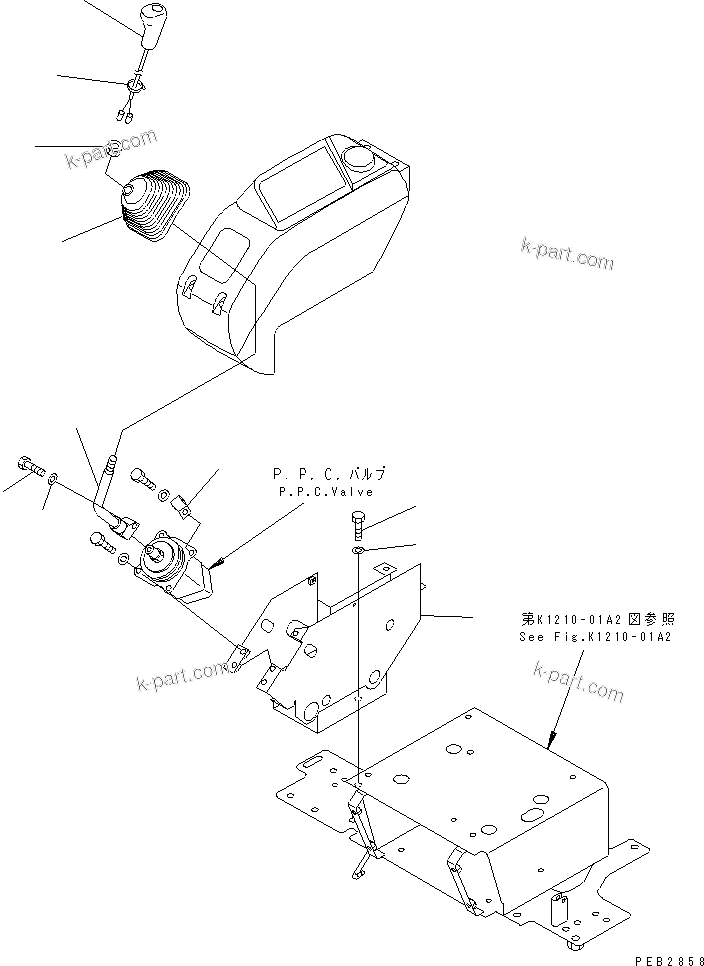 k-part.com

k-part.com

P. P. C. バルブ
P.P.C.Valve

第K1210-01A2図参照
See Fig.K1210-01A2

k-part.com

k-part.com

PEB2858