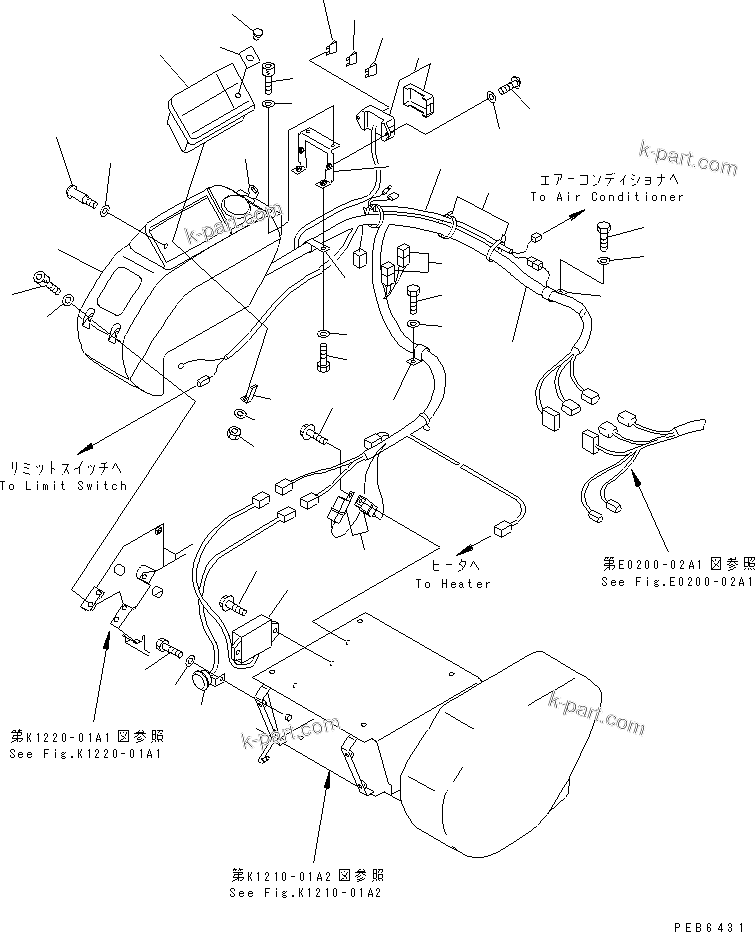 k-part.com

エアーコンディショナへ
To Air Conditioner

k-part.com

リミットスイッチへ
To Limit Switch

ヒータへ
To Heater

第E0200-02A1図参照
See Fig.E0200-02A1

第K1220-01A1図参照
See Fig.K1220-01A1

k-part.com

k-part.com

第K1210-01A2図参照
See Fig.K1210-01A2

PEB6431