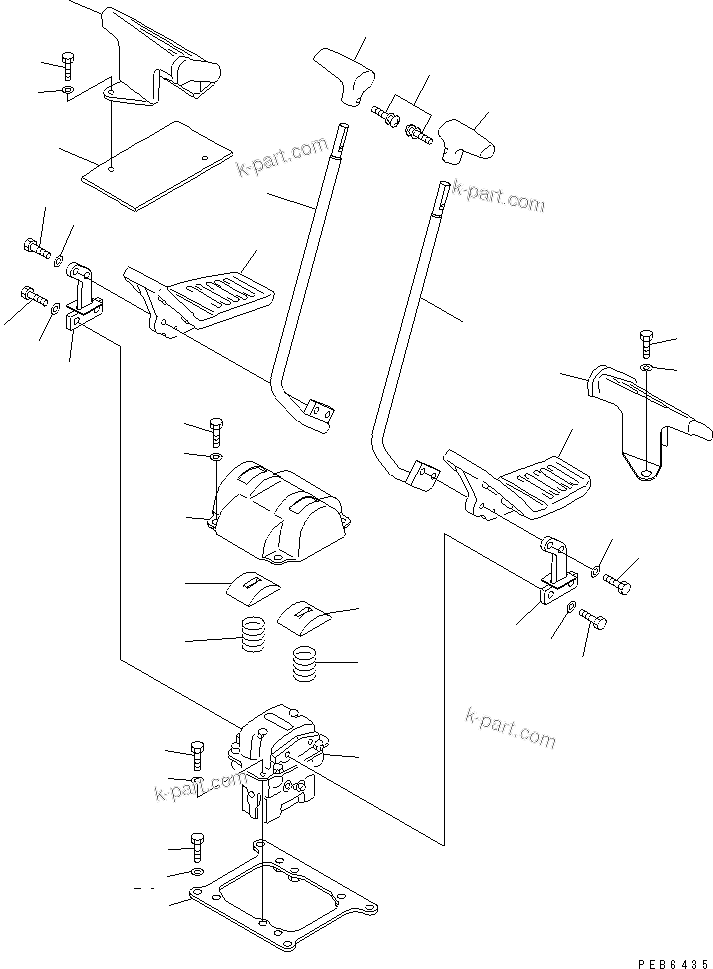 k-part.com
k-part.com
k-part.com
k-part.com
PEB6435