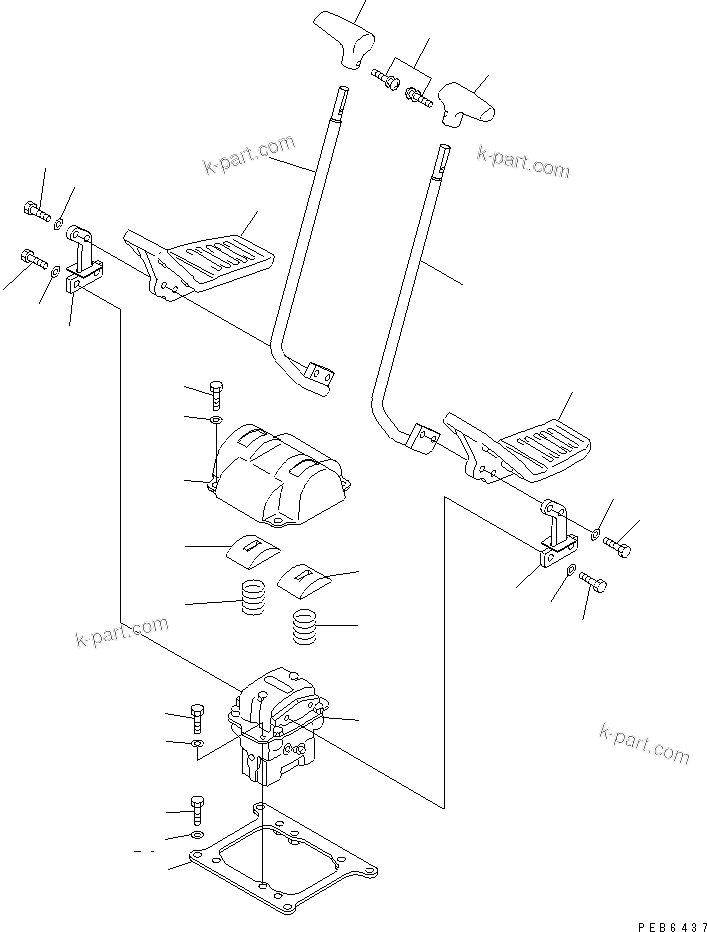 k-part.com

k-part.com

k-part.com

k-part.com

PEB6437