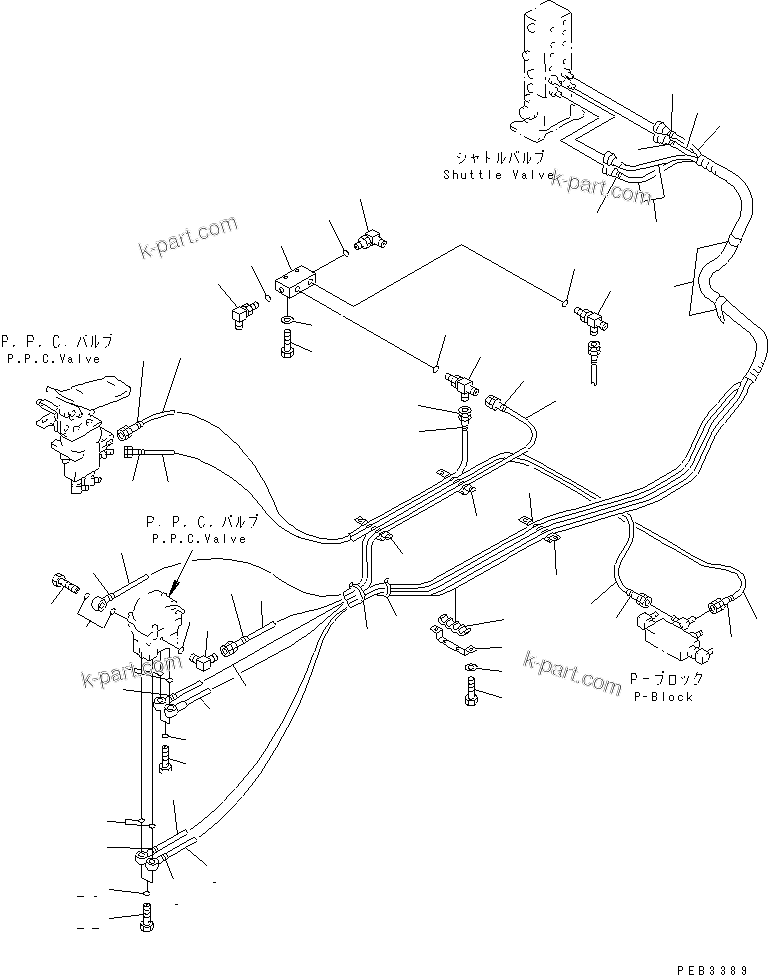 シャトルバルブ
Shuttle Valve

k-part.com

k-part.com

P. P. C. バルブ
P.P.C.Valve

P. P. C. バルブ
P.P.C.Valve

k-part.com

k-part.com

P－ブロック
P-Block

PEB3389