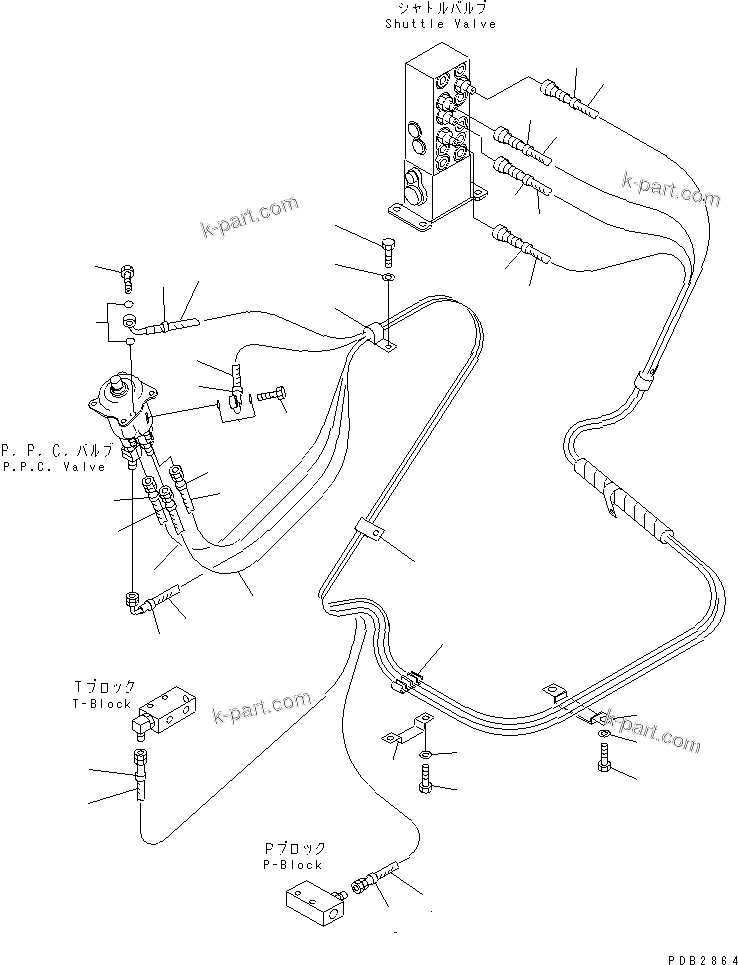 シャトルバルブ
Shuttle Valve

k-part.com

k-part.com

P. P. C. バルブ
P.P.C. Valve

Tブロック
T-Block

k-part.com

k-part.com

Pブロック
P-Block

PDB2864