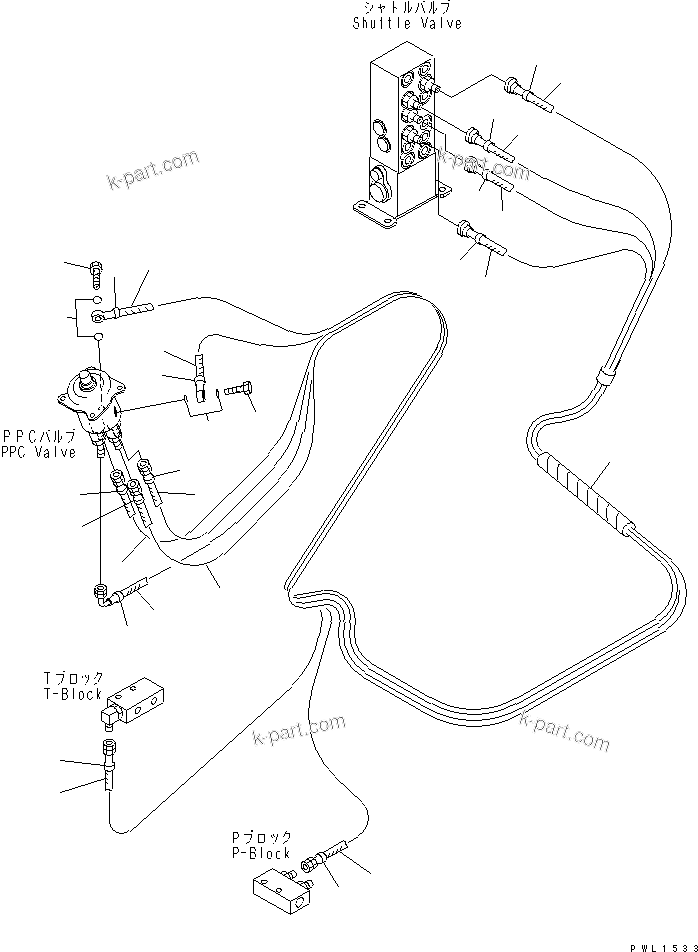 シャトルバルブ
Shuttle Valve

k-part.com

k-part.com

PPCバルブ
PPC Valve

Tブロック
T-Block

k-part.com

k-part.com

Pブロック
P-Block

PWL1533