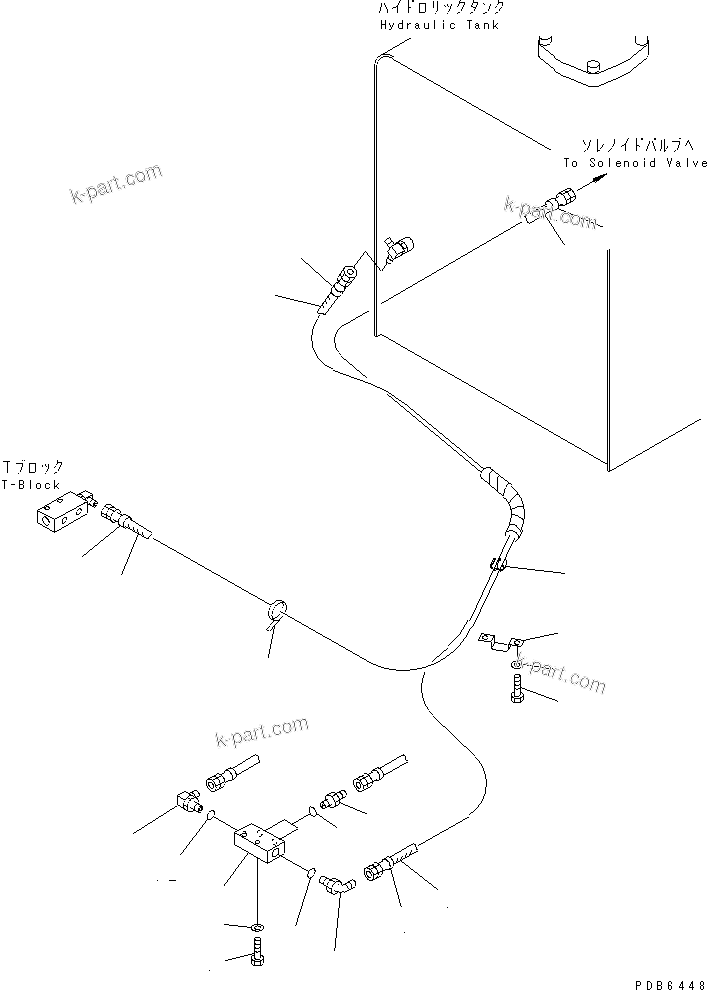 ハイドロリックタンク
Hydraulic Tank

ソレノイドバルブへ
To Solenoid Valve

k-part.com

k-part.com

Tブロック
T-Block

k-part.com

k-part.com

PDB6448