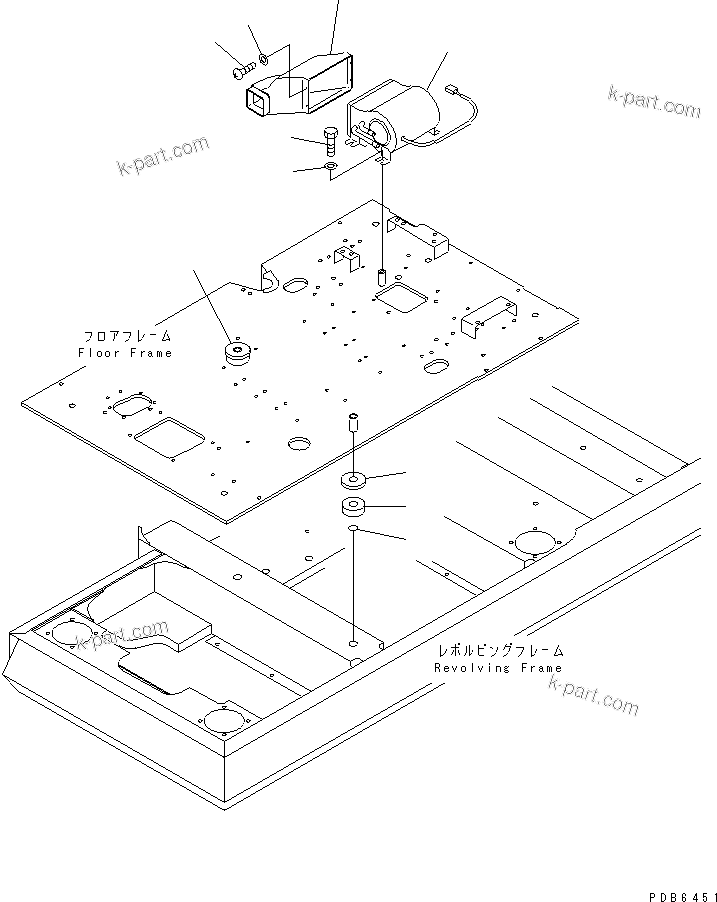 k-part.com

k-part.com

フロアフレーム
Floor Frame

k-part.com

レボルビングフレーム
Revolving Frame

k-part.com

PDB6451