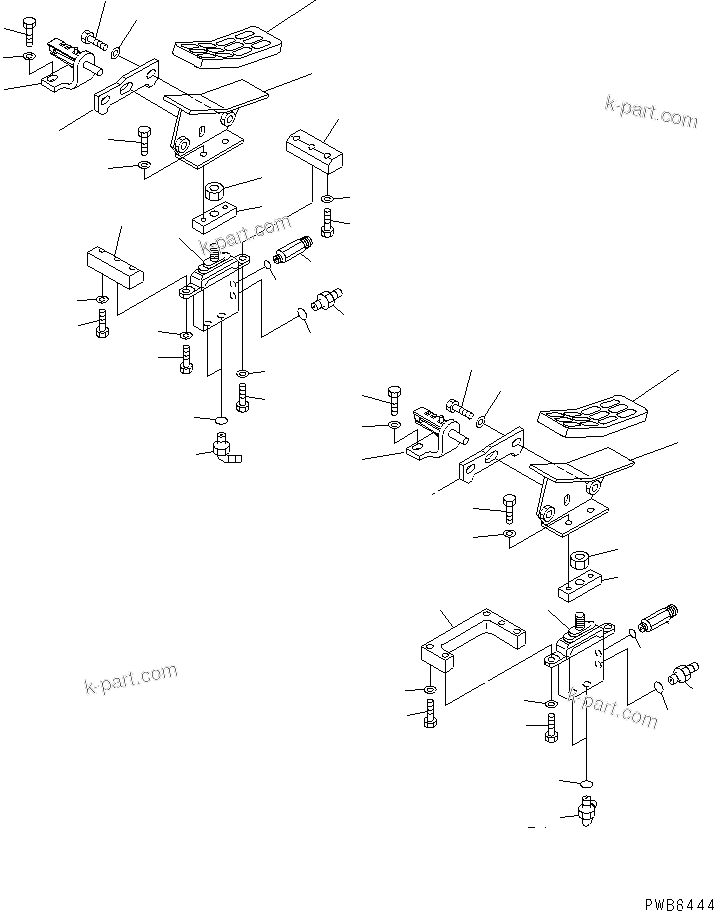 k-part.com

k-part.com

k-part.com

k-part.com

PWB6444