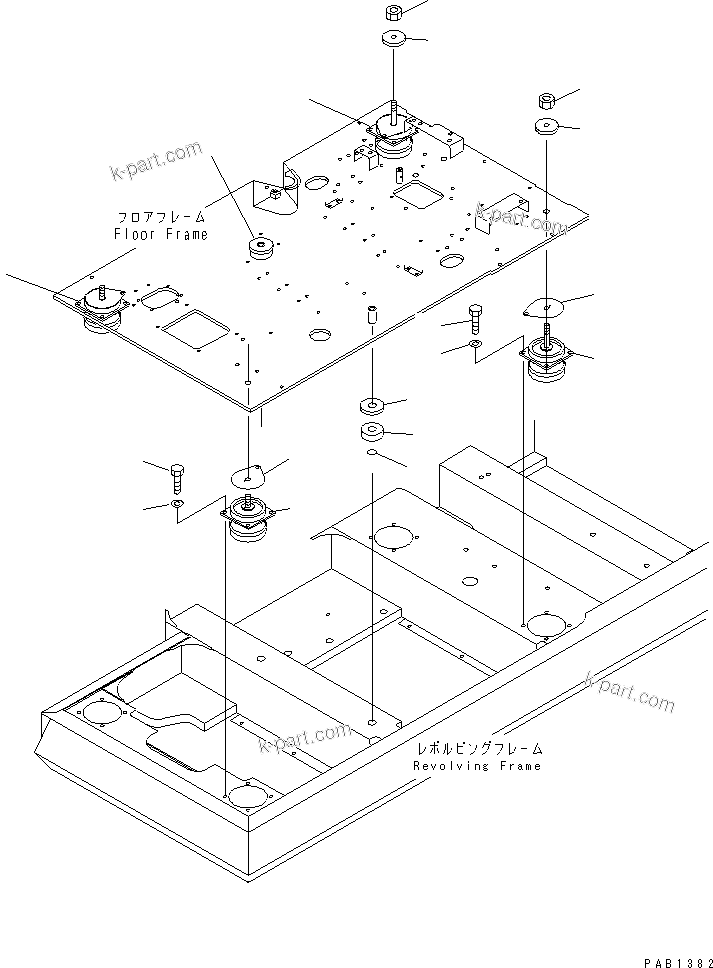 k-part.com

フロアフレーム
Floor Frame

k-part.com

k-part.com

k-part.com

レボルビングフレーム
Revolving Frame

PAB1382