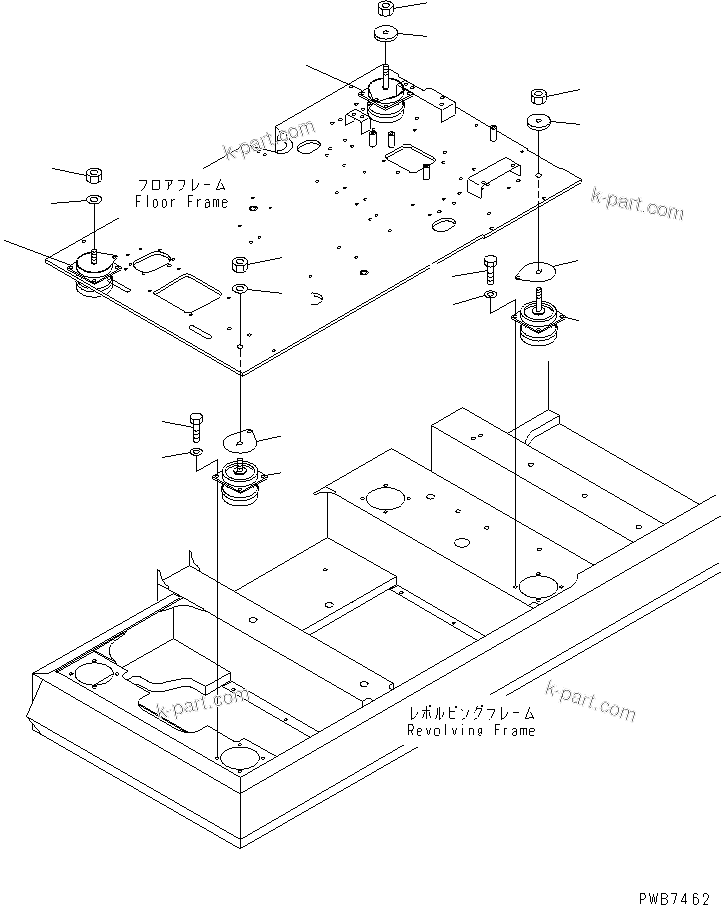 k-part.com

フロアフレーム
Floor Frame

k-part.com

k-part.com

k-part.com

レボルビングフレーム
Revolving Frame

PWB7462