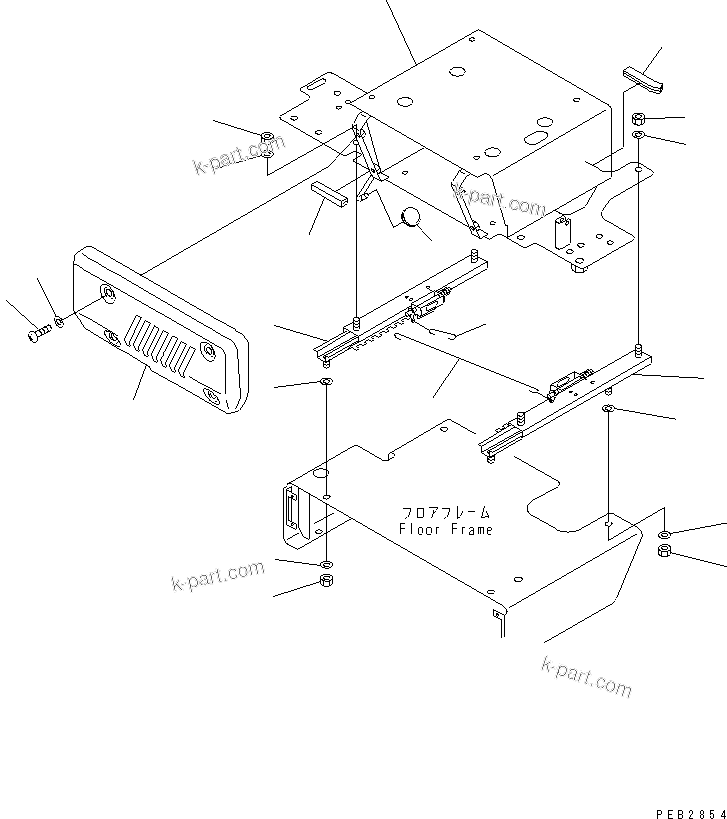 k-part.com

k-part.com

フロアフレーム
Floor Frame

k-part.com

k-part.com

PEB2854