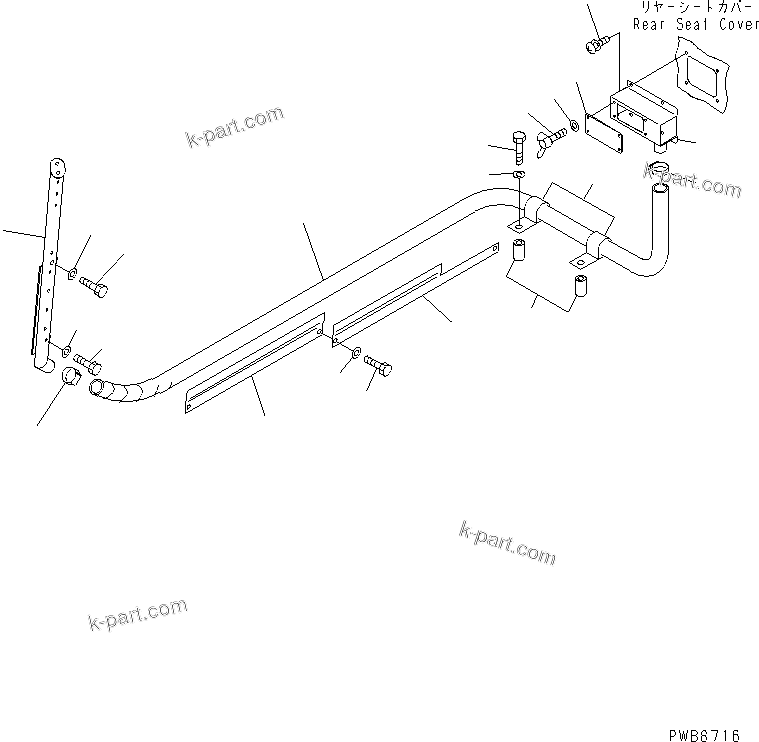 リヤーシートカバー
Rear Seal Cover

k-part.com

k-part.com

k-part.com

k-part.com

PWB6716