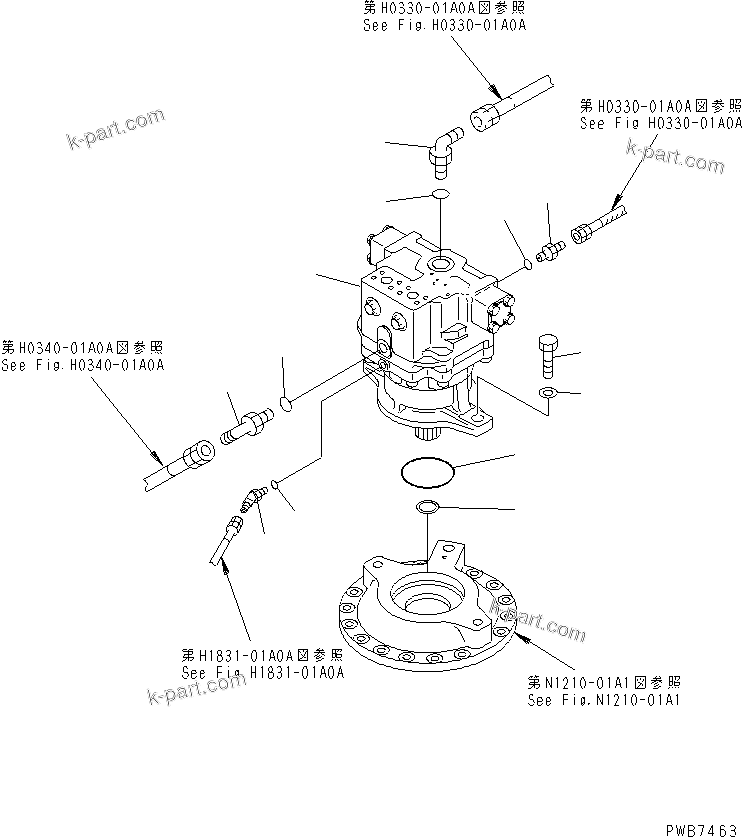 第H0330-01A0A図参照
See Fig.H0330-01A0A

k-part.com

第H0330-01A0A図参照
See Fig H0330-01A0A

k-part.com

第H0340-01A0A図参照
See Fig.H0340-01A0A

k-part.com

第H1831-01A0A図参照
See Fig.H1831-01A0A

k-part.com

第N1210-01A1図参照
See Fig.N1210-01A1

PWB7463