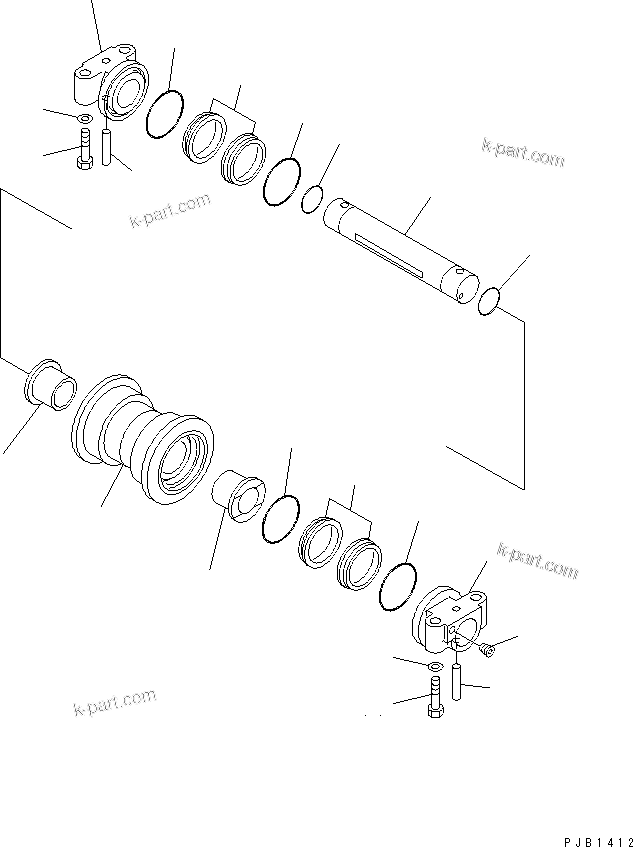 k-part.com

k-part.com

k-part.com

k-part.com

PJB1412