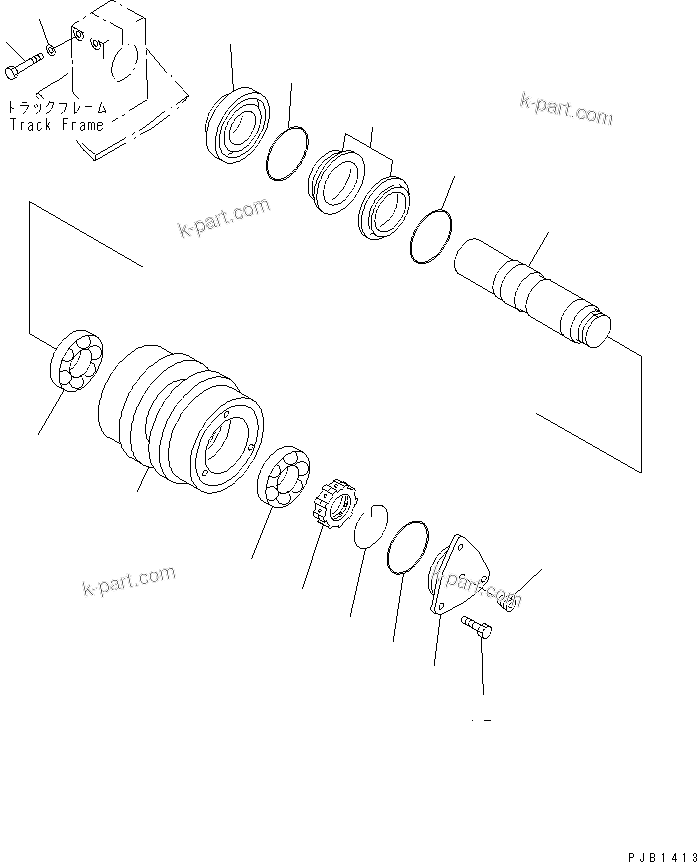 トラックフレーム
Track Frame

k-part.com

k-part.com

k-part.com

k-part.com

PJB1413