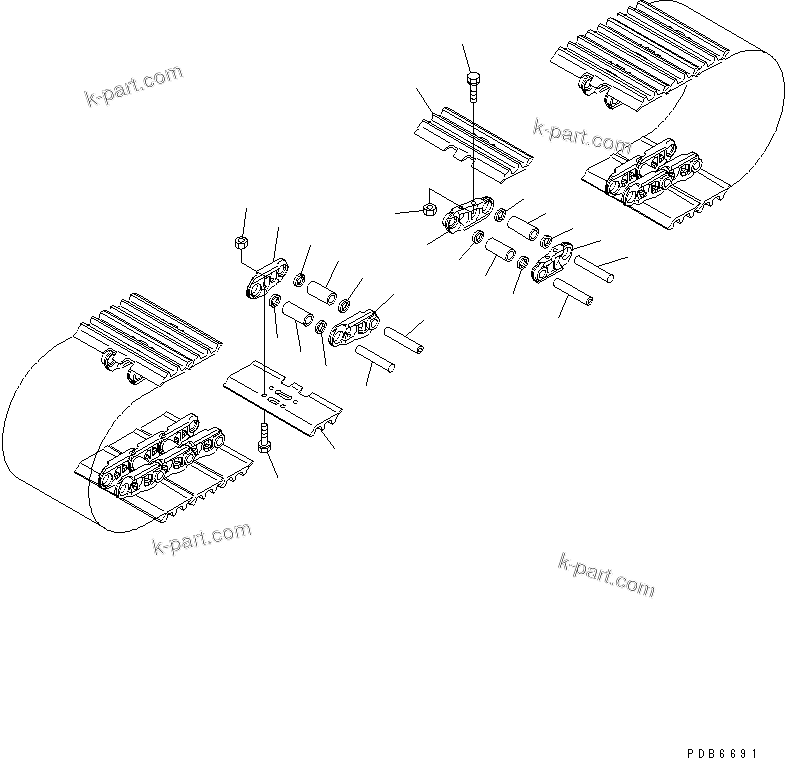 k-part.com

k-part.com

k-part.com

k-part.com

PDB6691