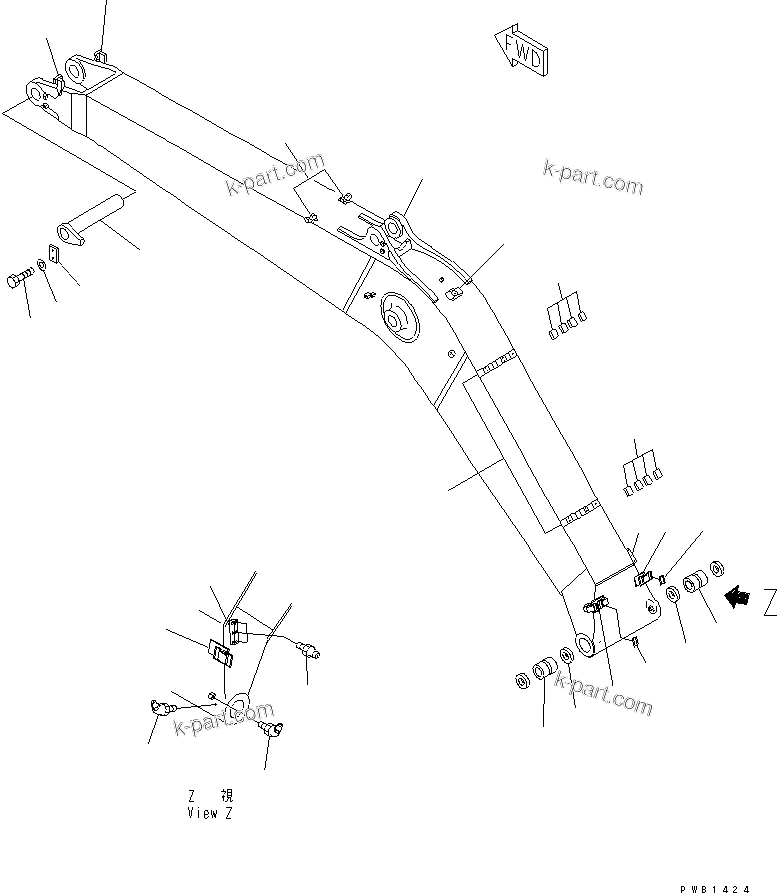 FWD

k-part.com

k-part.com

Z

k-part.com

k-part.com

Z 視
View Z

PWB1424