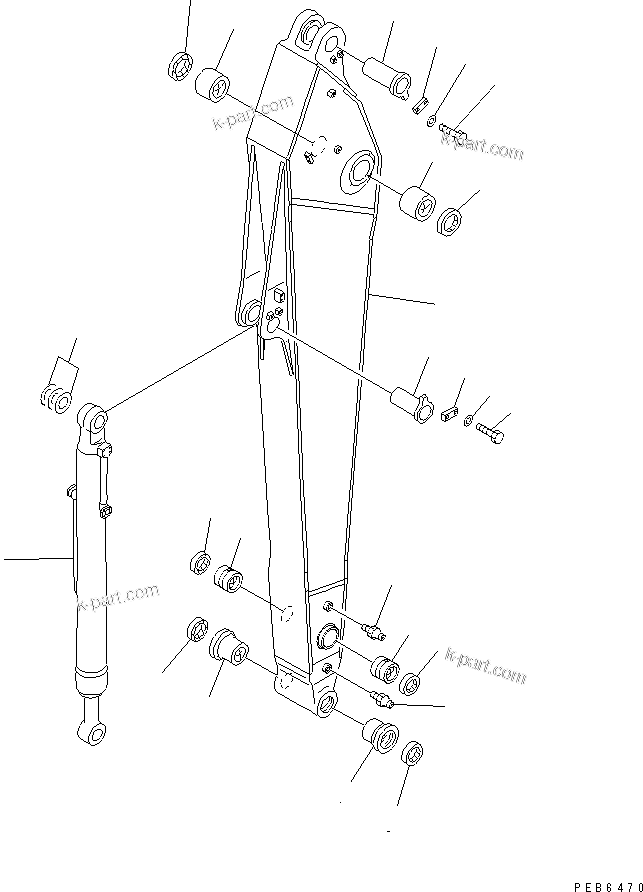 k-part.com
k-part.com
k-part.com
k-part.com
PEB6470