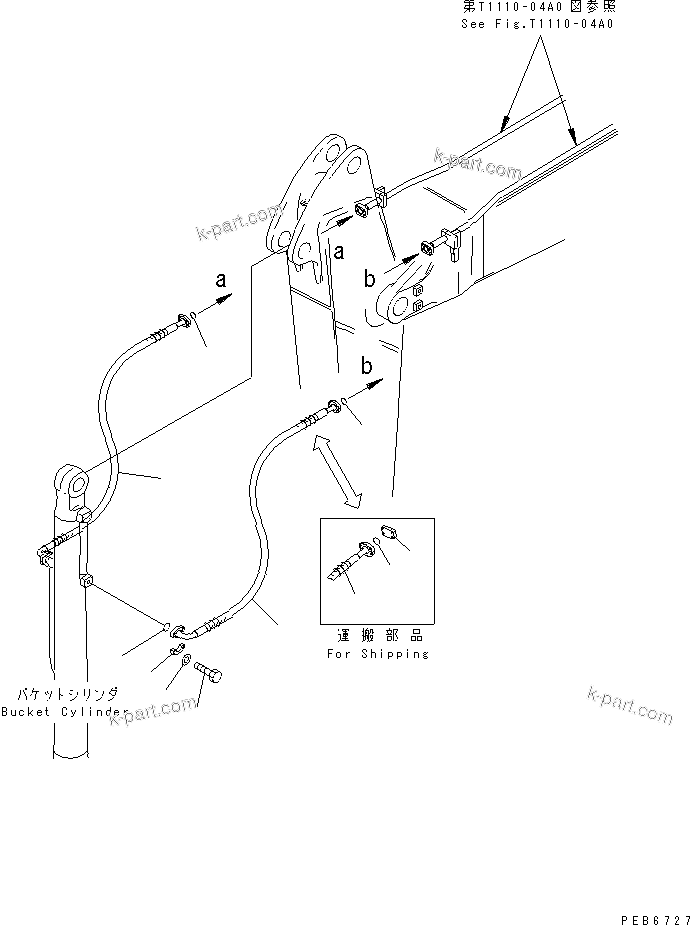 第T1110-04A0 図参照
See Fig.T1110-04A0

k-part.com

k-part.com

a

a

b

b

運搬部品
For Shipping

バケットシリンダ
Bucket Cylinder

k-part.com

k-part.com

PEB6727