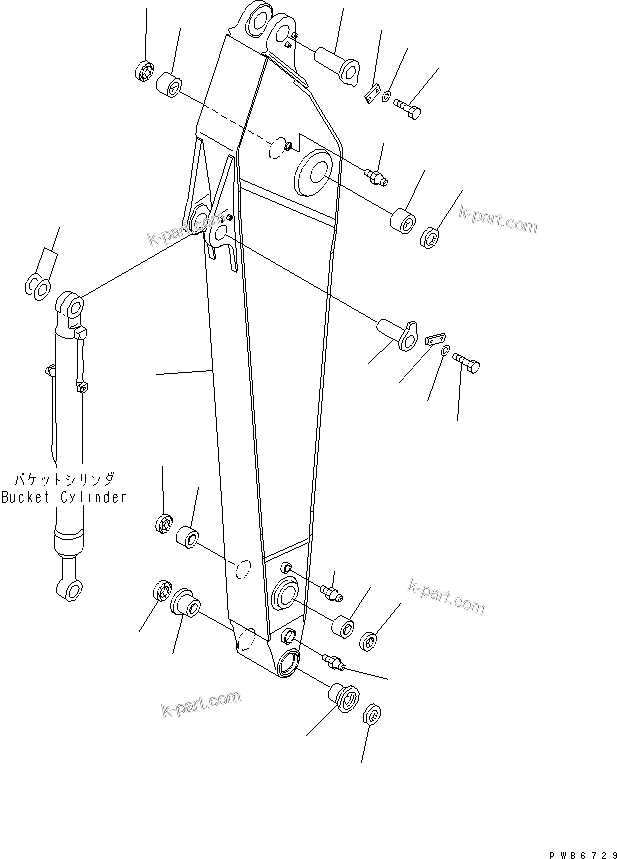 k-part.com

k-part.com

バケットシリンダ
Bucket Cylinder

k-part.com

k-part.com

PWB6729