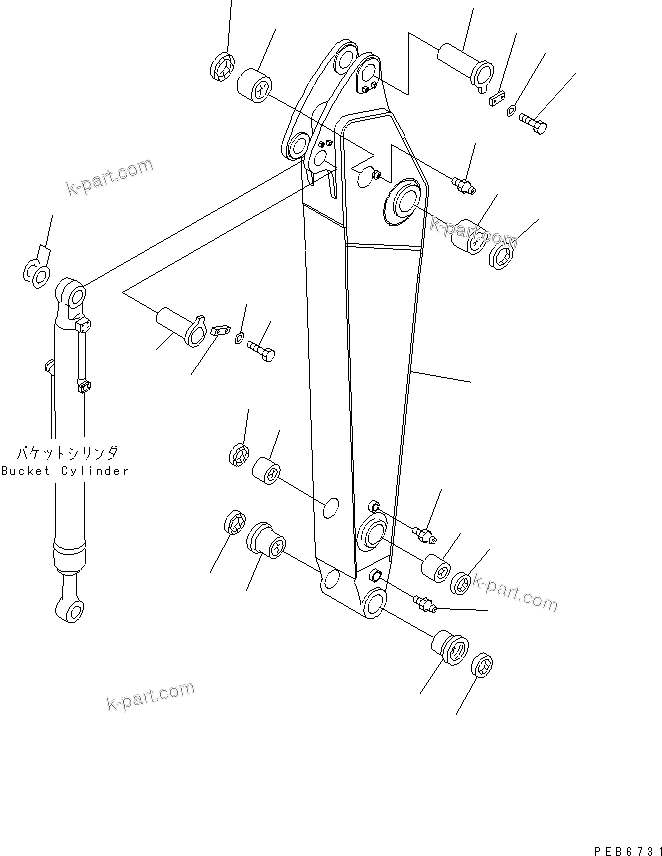 k-part.com

k-part.com

バケットシリンダ
Bucket Cylinder

k-part.com

k-part.com

PEB6731