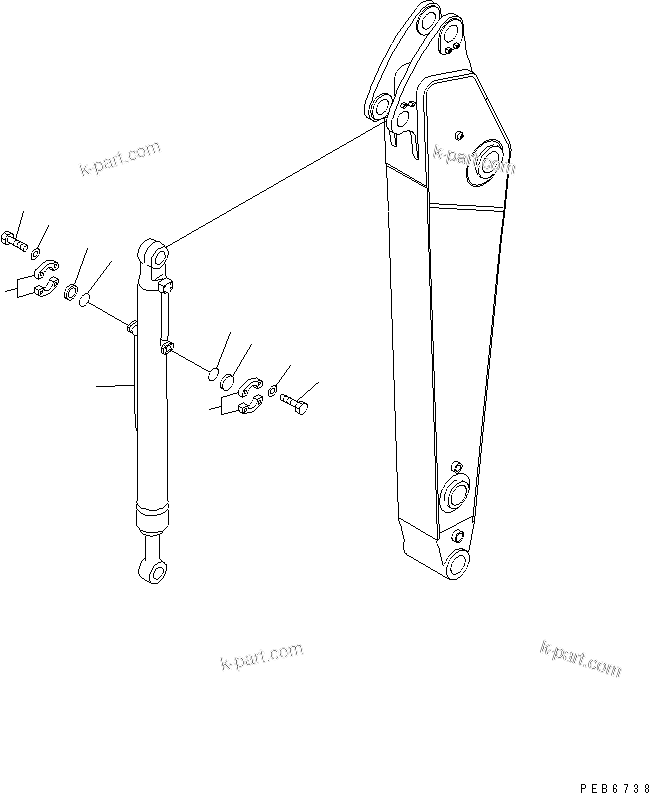 k-part.com

k-part.com

k-part.com

k-part.com

PEB6738