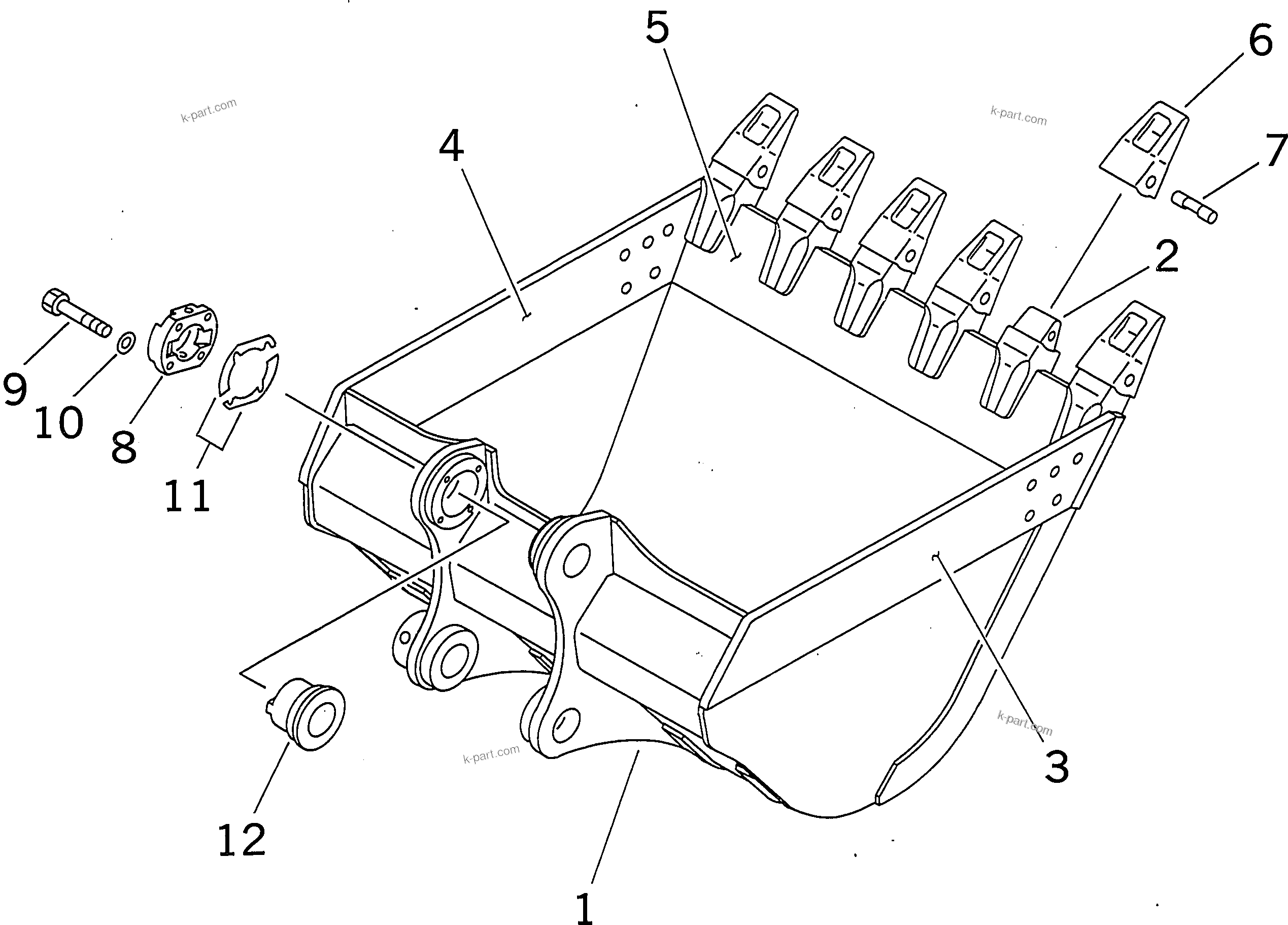 5
6
k-part.com
k-part.com
4
7
2
9
10
8
11
3
k-part.com
k-part.com
12
1