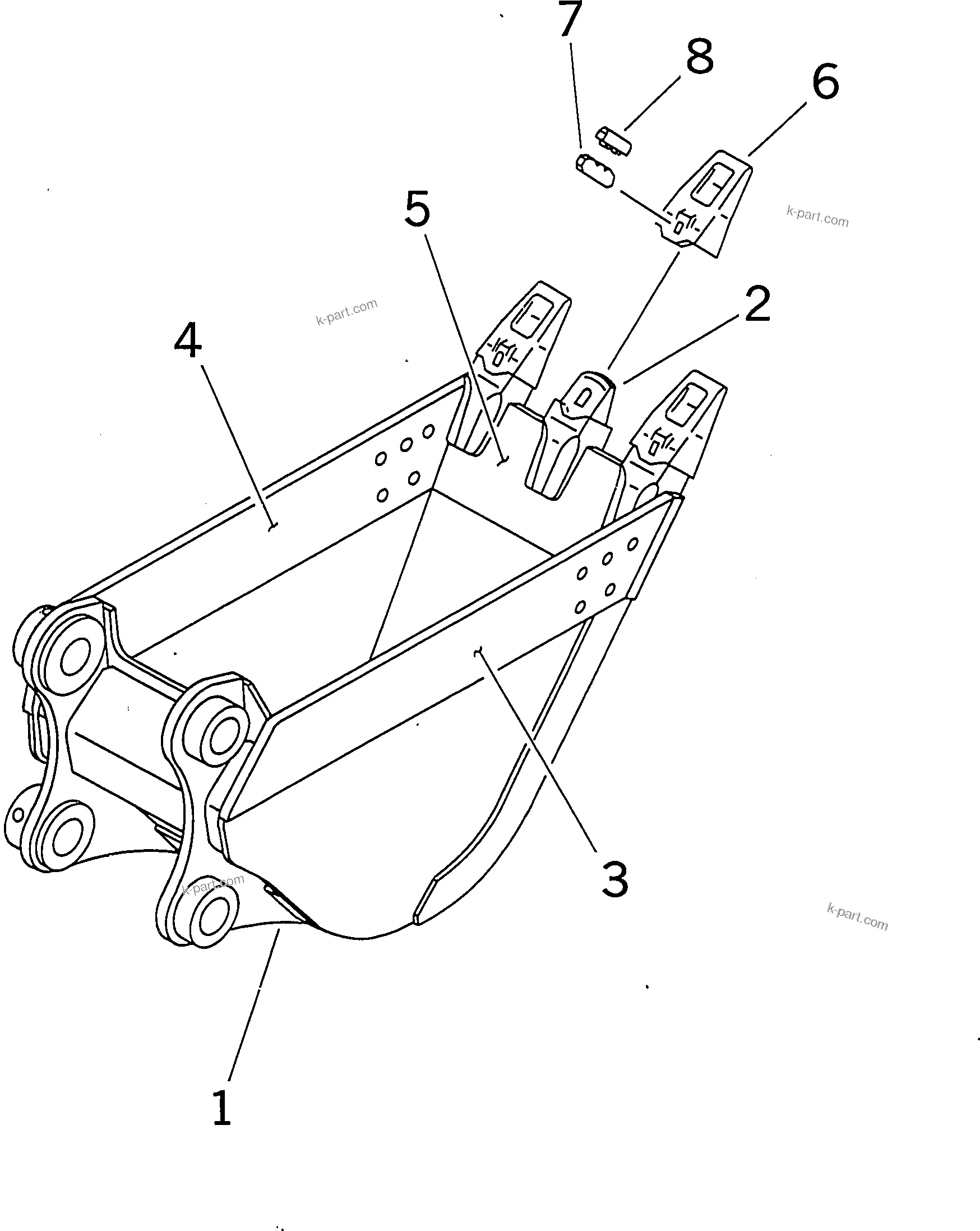 7
8
6
k-part.com
5
k-part.com
2
4
3
k-part.com
k-part.com
1