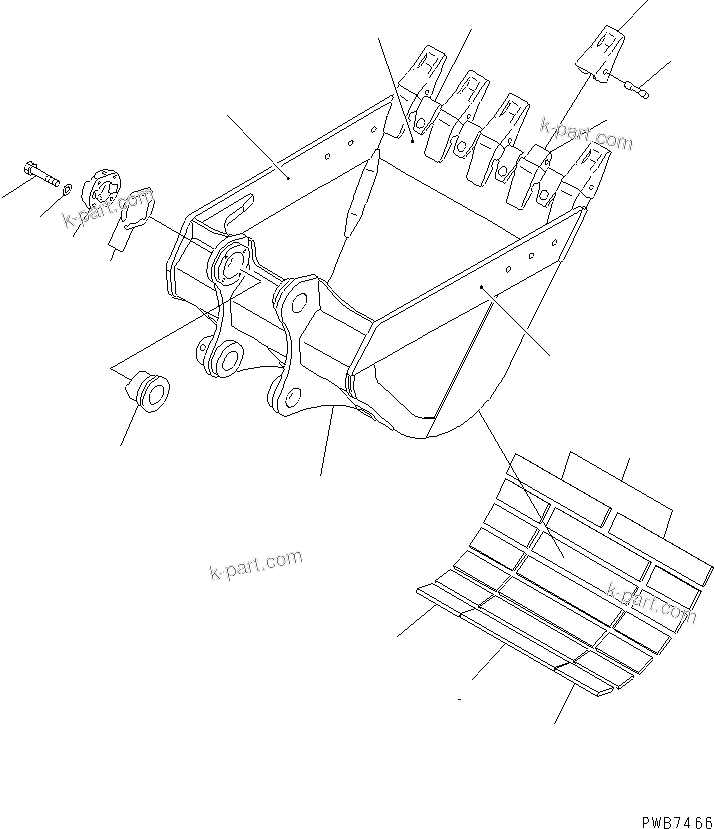 k-part.com
k-part.com
k-part.com
k-part.com
PWB7466